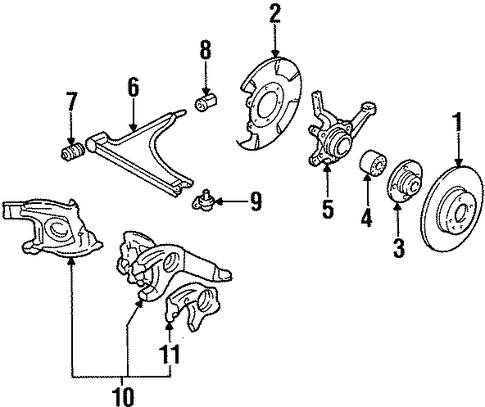 2
8
6
7
1
9
5
4
3
11
10