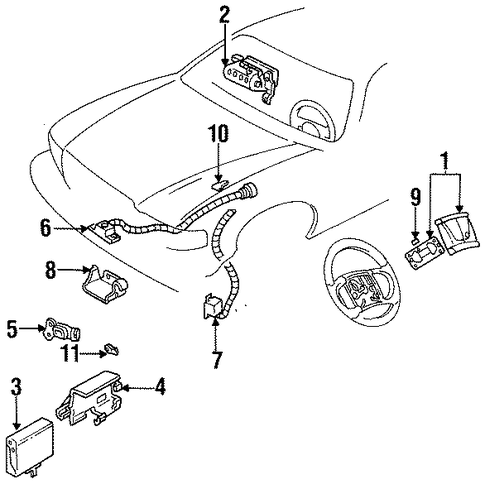 2
10
1
9
6
8
5
11
7
3
4