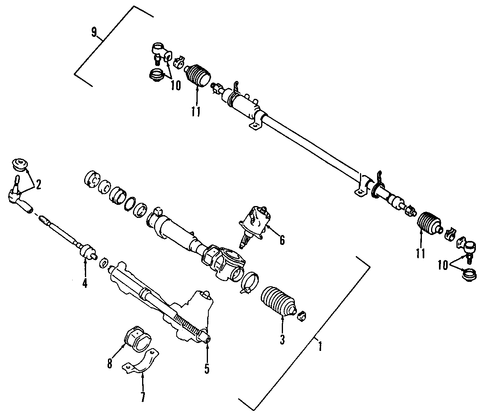 9
10
11
2
6
11
10
4
3
1
8
5
7