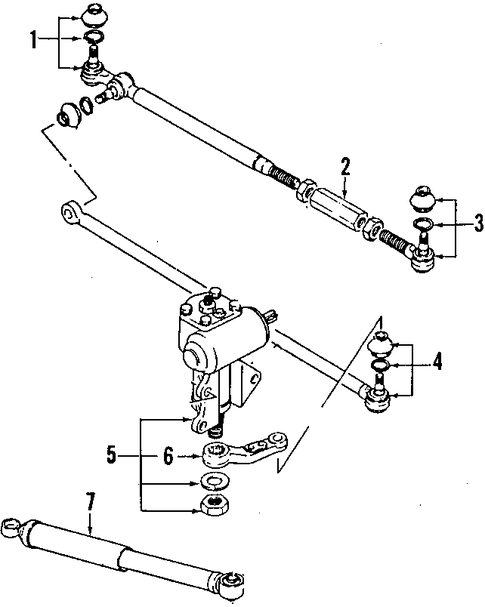 1
2
3
4
5
6
7