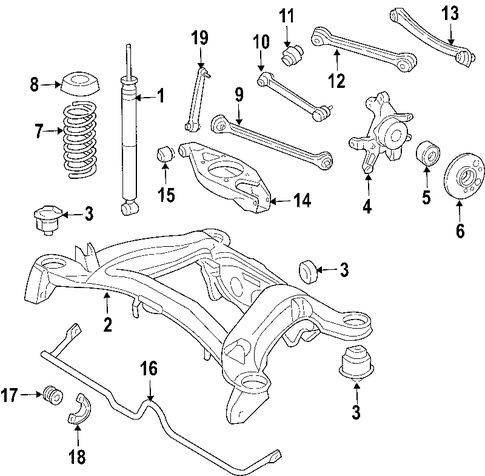 11
13
19
10
12
8
1
9
7
15
14
4
5
6
3
3
2
16
3
17
18