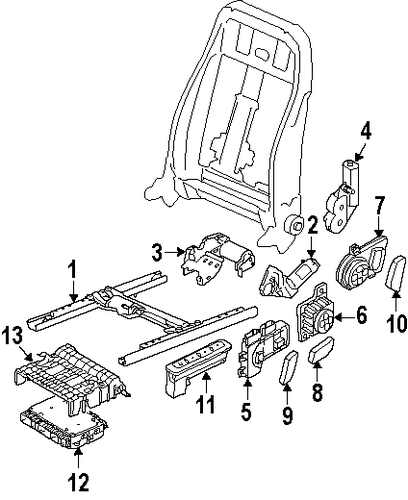 4
7
2
3
1
10
6
13
11
5
9
8
12