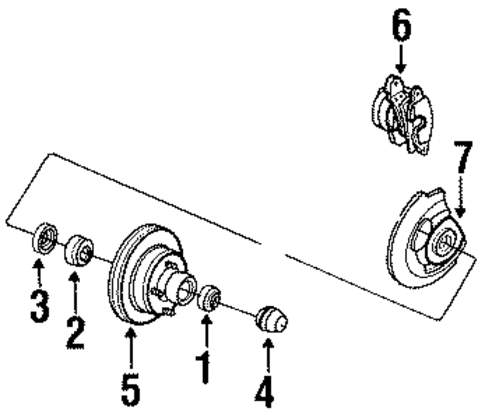 6
7
3
2
5
1
4