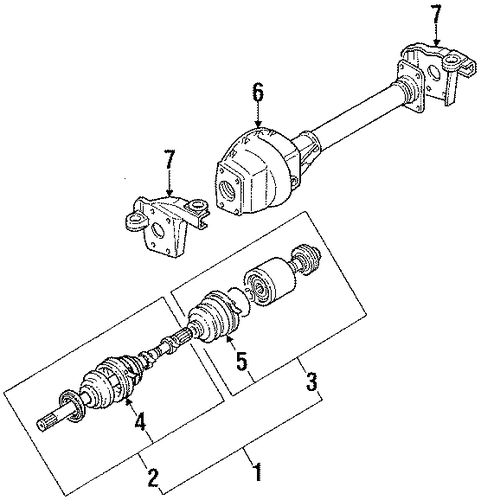 7
6
7
5
3
4
2
1