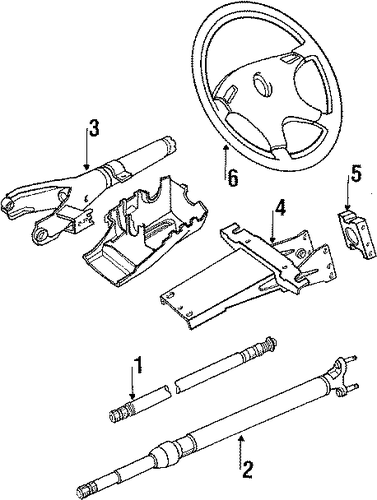 3
6
5
4
1
2