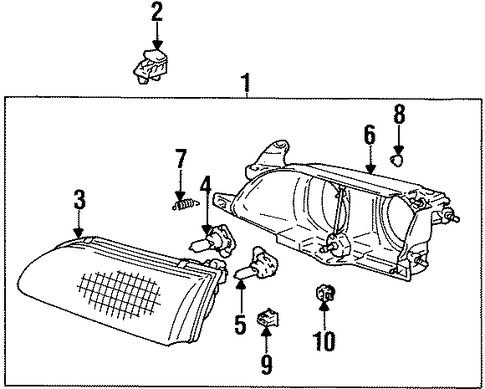 2
1
8
6
7
4
3
5
10
9