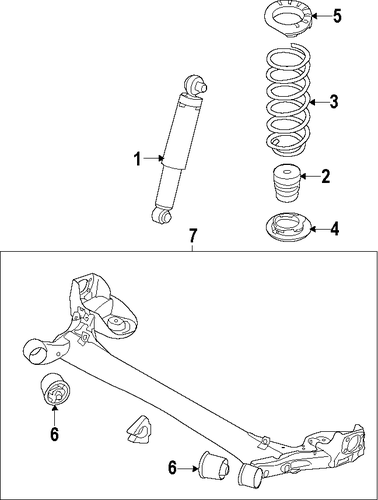 5
3
1
2
4
7
6
6