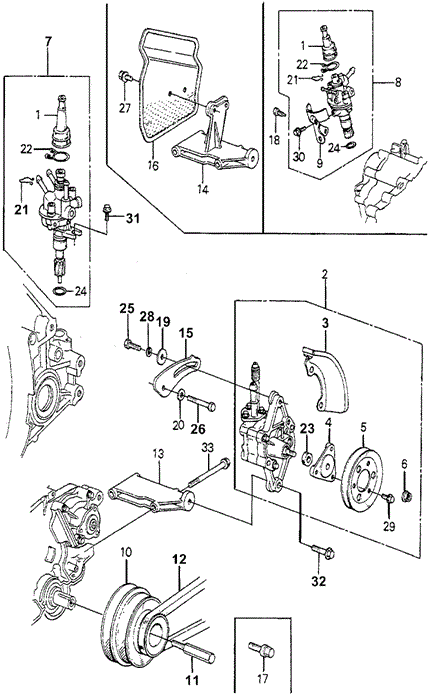 7
1
22
21
31
24
27
16
14
1
22
21
8
18
30
9
24
2
3
25
28
19
15
20
26
23
4
5
6
29
13
33
32
10
12
11
17