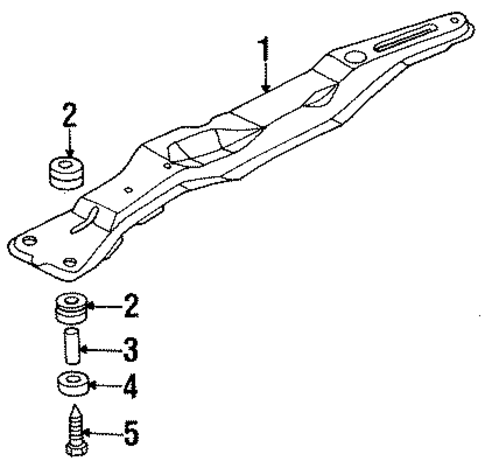 1
2
2
3
4
5