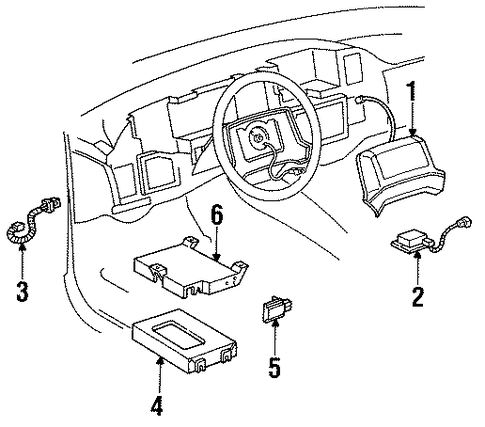 1
6
3
2
5
4