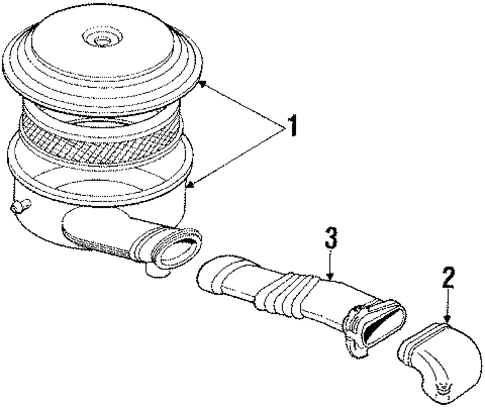 1
3
2