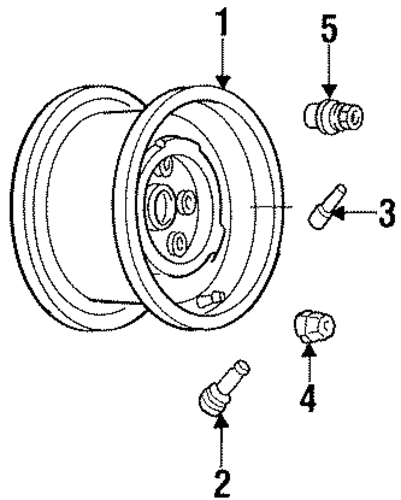 1
5
3
4
2