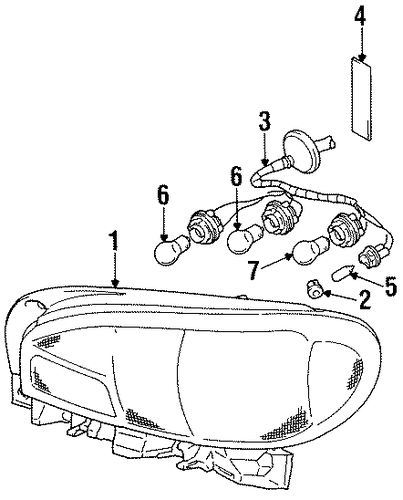 4
3
6
6
1
7
5
2