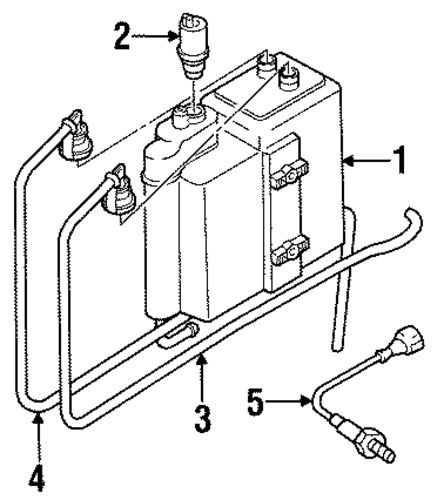 2
1
3
5
4