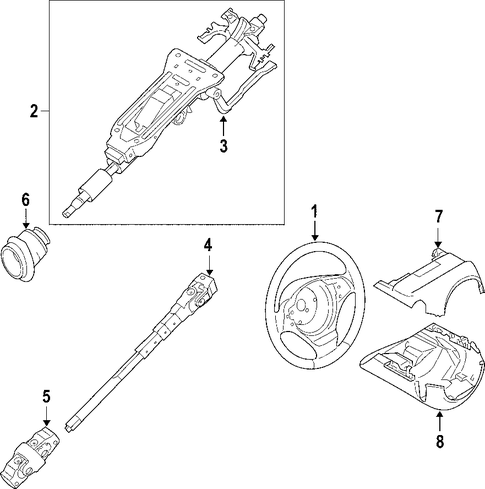 2
3
6
1
7
4
5
8