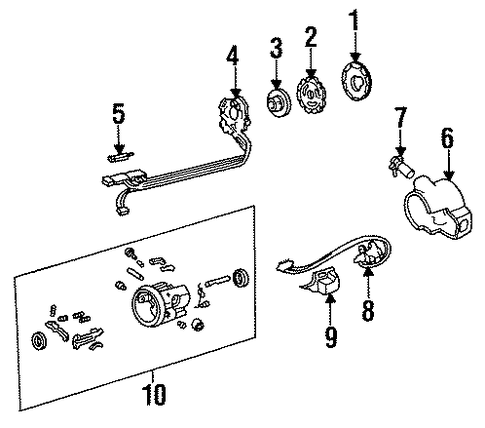 1
2
3
4
5
7
6
8
9
10