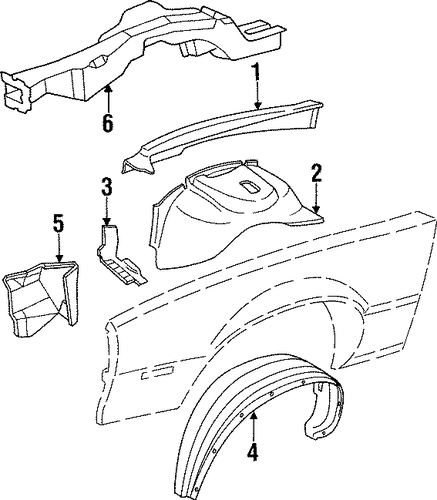 6
1
2
3
5
4