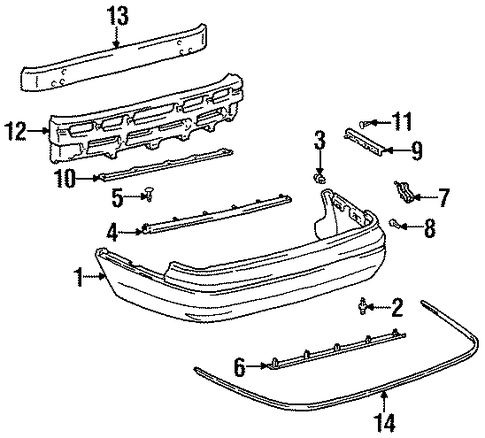 13
12
11
3
9
10
5
7
4
8
1
2
6
14