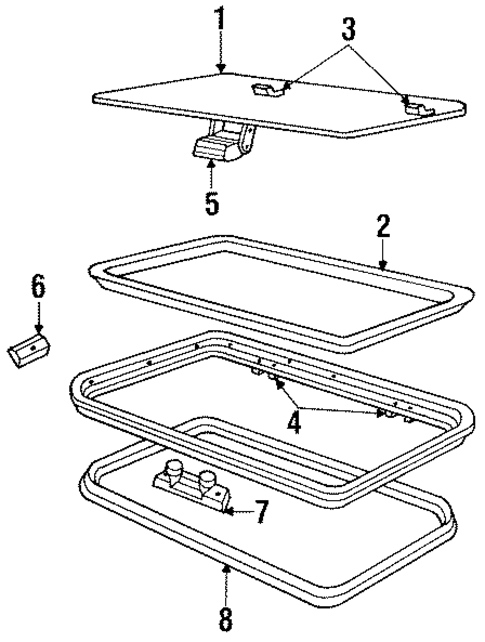 1
3
5
2
6
4
7
8