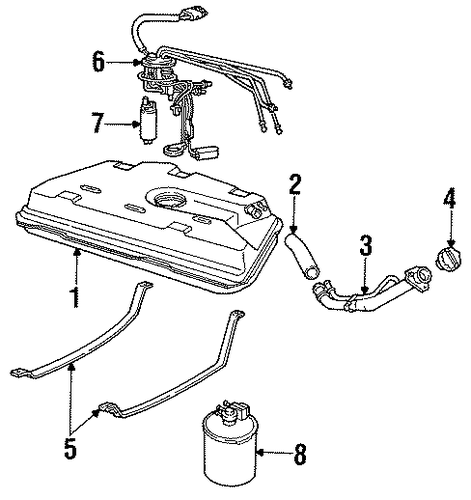 6
7
2
4
3
1
5
8