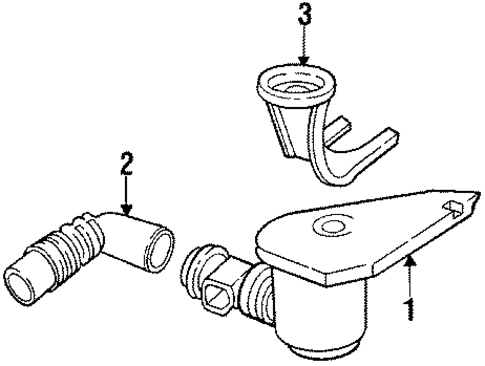 3

2

1