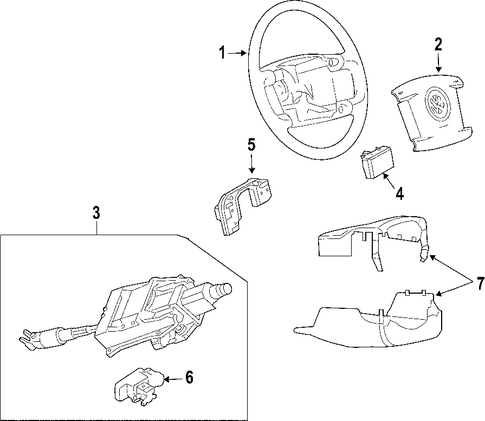 1
2
5
4
3
7
6