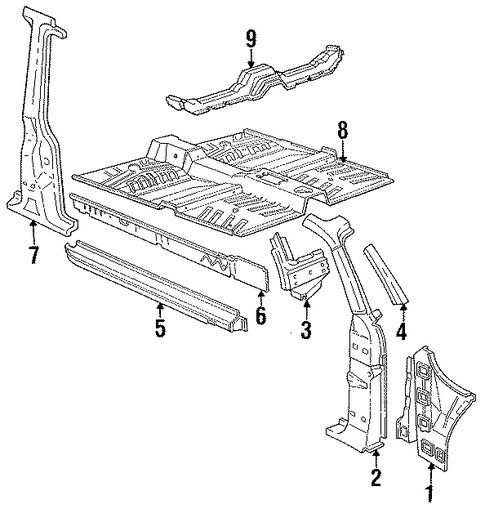 9
8
7
6
5
3
4
2
1