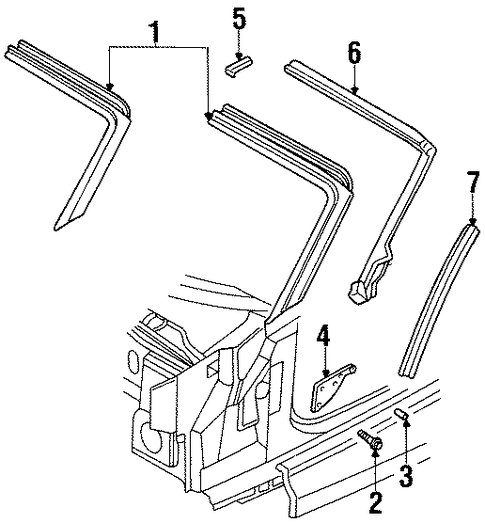 1
5
6
7
4
3
2