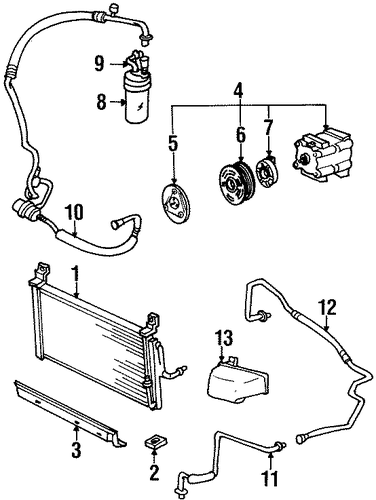 9
8
4
5
6
7
10
1
12
13
3
2
11