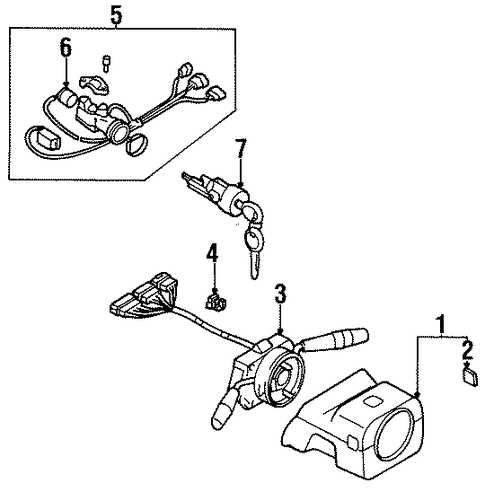 5
6
7
4
3
1
2