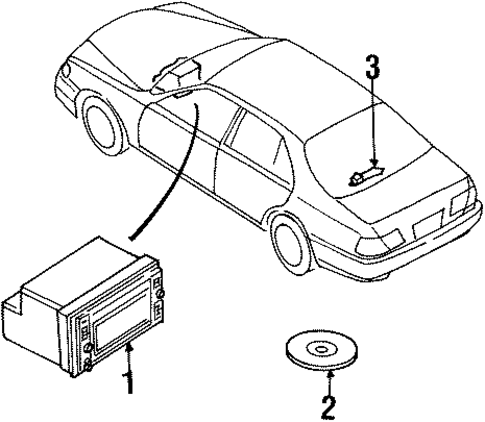 3
1
2