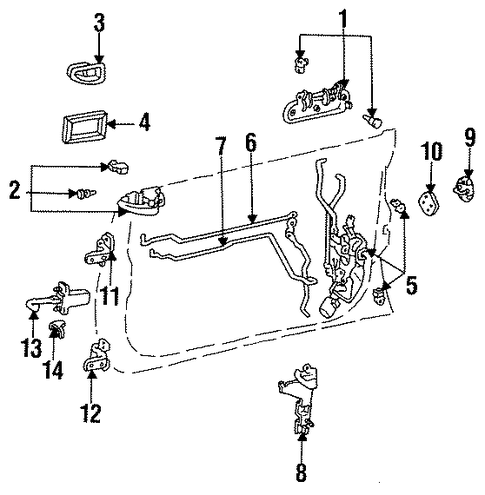 3
1
4
7
6
10
9
2
11
5
13
14
12
8