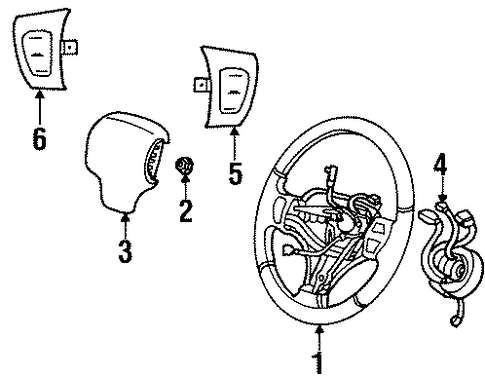 6
5
4
3
2
1