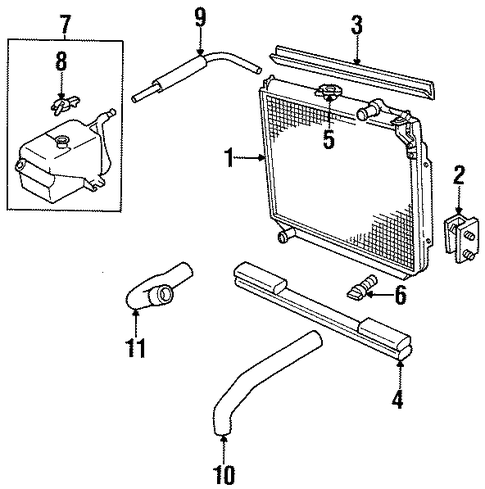 7
8
9
3
5
1
2
6
11
4
10