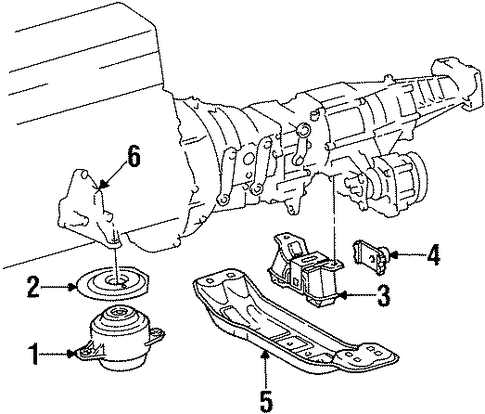 6
4
2
3
1
5