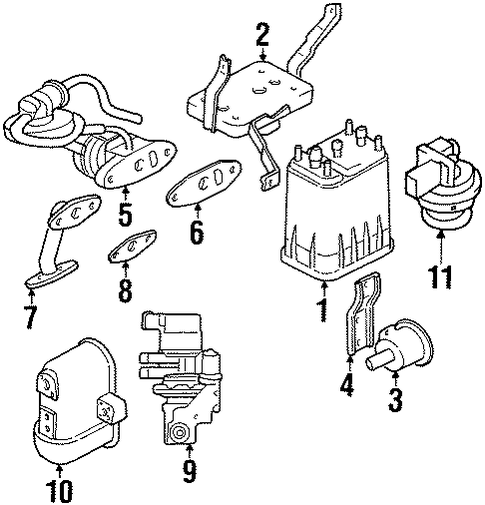 2
5
6
11
8
7
1
4
3
10
9