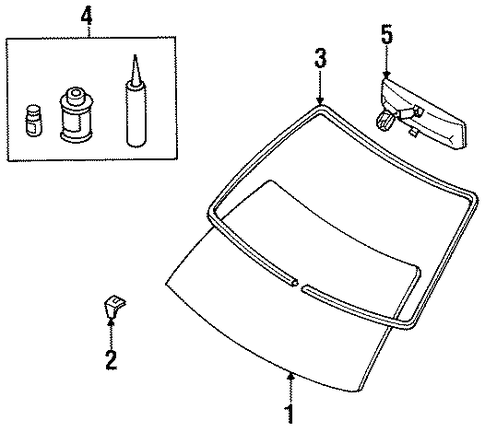 4
5
3
2
1