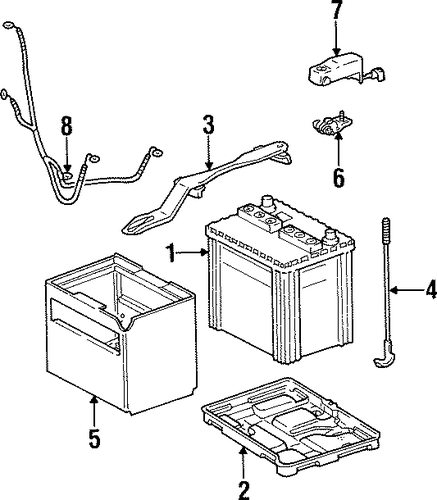 7
8
3
6
1
4
5
2