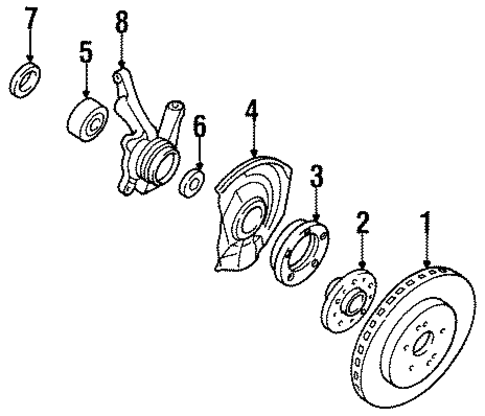 7
8
5
6
4
3
2
1