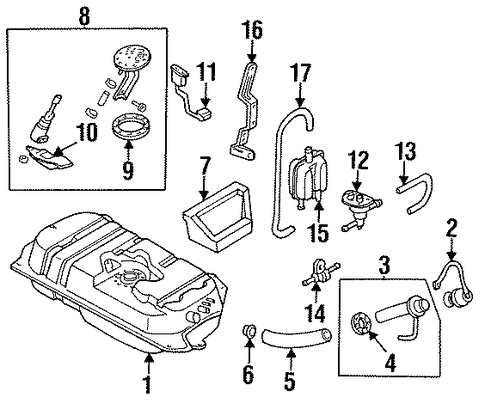 8
16
11
17
10
9
7
12
13
15
2
3
14
4
6
5
1