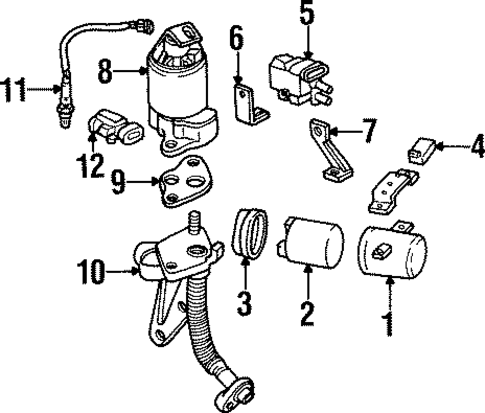 5
6
8
11
7
4
12
9
10
3
2
1