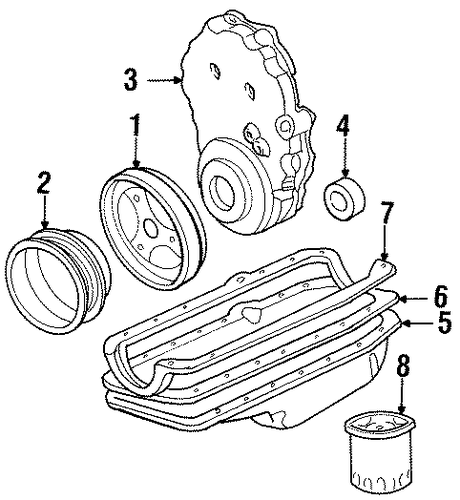 3
1
4
2
7
6
5
8