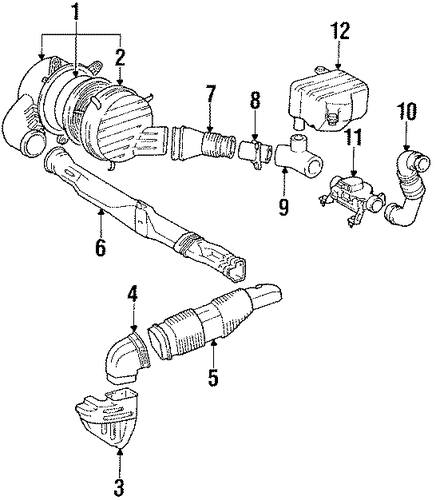 1
2
12
7
8
10
11
9
6
4
5
3