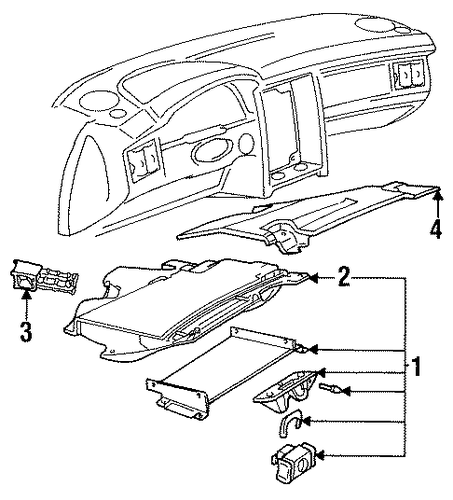 4
2
3
1