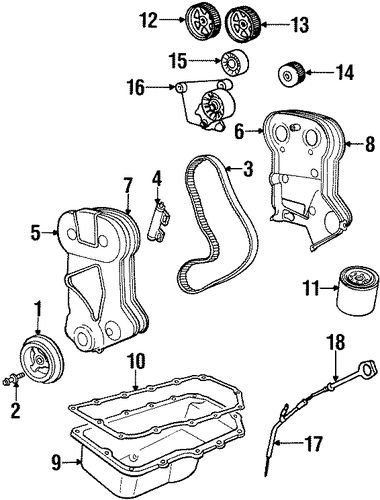 12
13
15
14
16
6
8
3
7
4
5
11
1
18
10
2
17
9