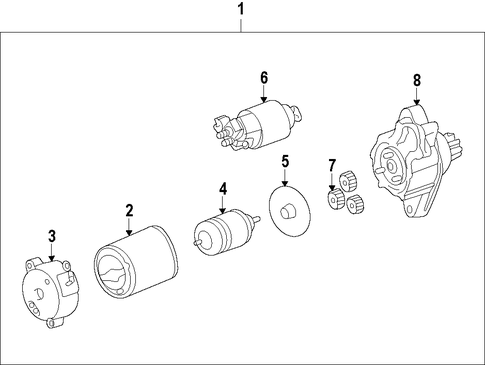 1
6
8
5
7
4
2
3