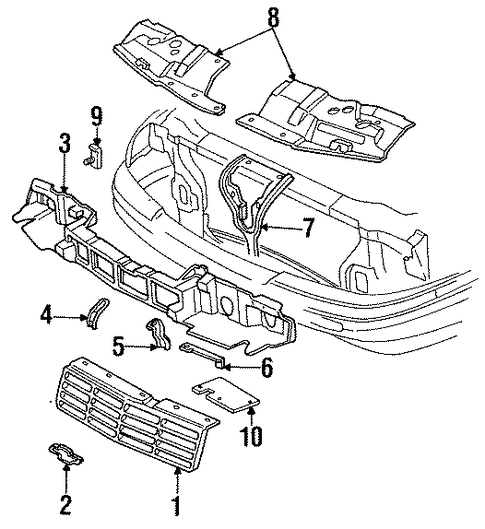 8
9
3
7
4
5
6
10
2
1