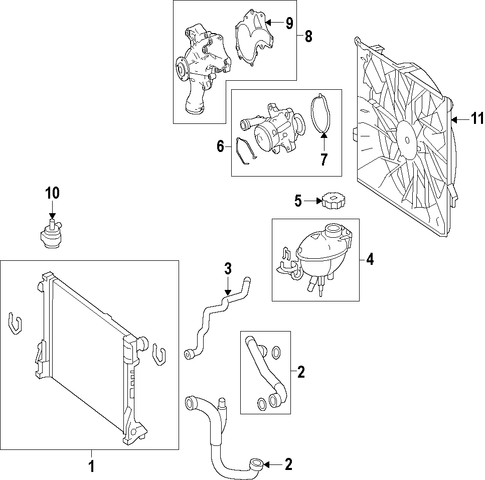 9
8
11
6
7
10
5
4
3
2
1
2