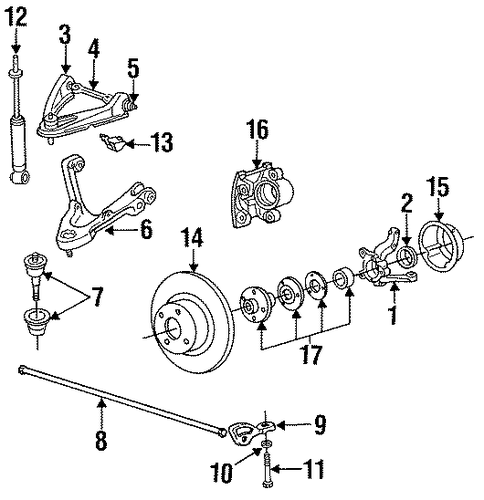 12
3
4
5
13
16
15
2
6
14
7
1
17
8
9
10
11