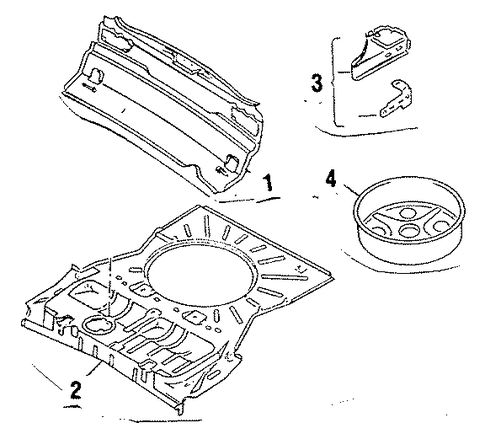 3
1
4
2